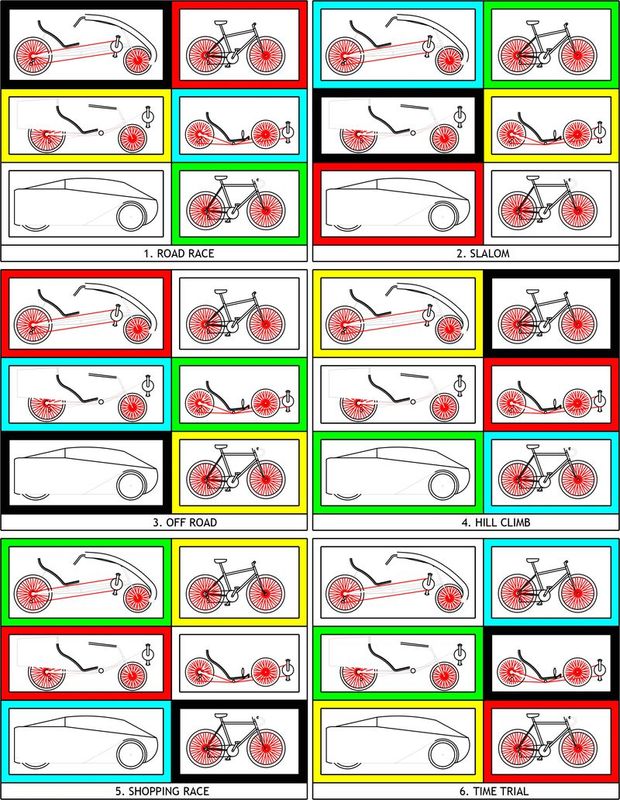 1. ROAD RACE

2. SLALOM

3. OFF ROAD

4. HILL CLIMB

5. SHOPPING RACE

6. TIME TRIAL